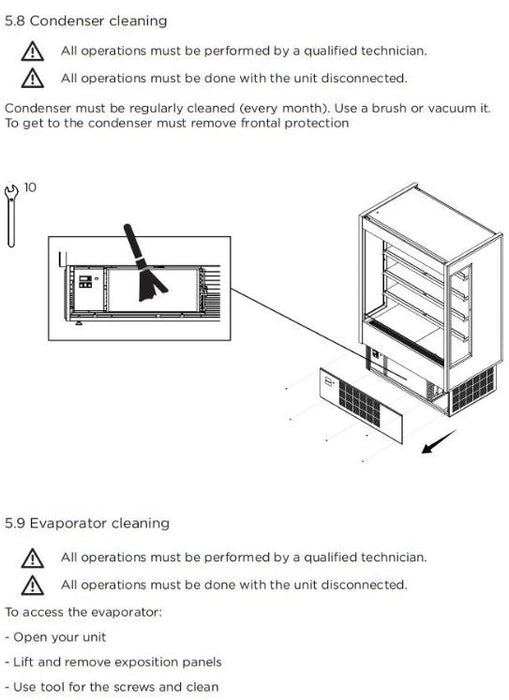 5.8 Condenser cleaning

All operations must be performed by a qualified technician.

All operations must be done with the unit disconnected.

Condenser must be regularly cleaned (every month). Use a brush or vacuum it. To get to the condenser must remove frontal protection

10

5.9 Evaporator cleaning

All operations must be performed by a qualified technician.

All operations must be done with the unit disconnected.

To access the evaporator:

- Open your unit

- Lift and remove exposition panels

- Use tool for the screws and clean