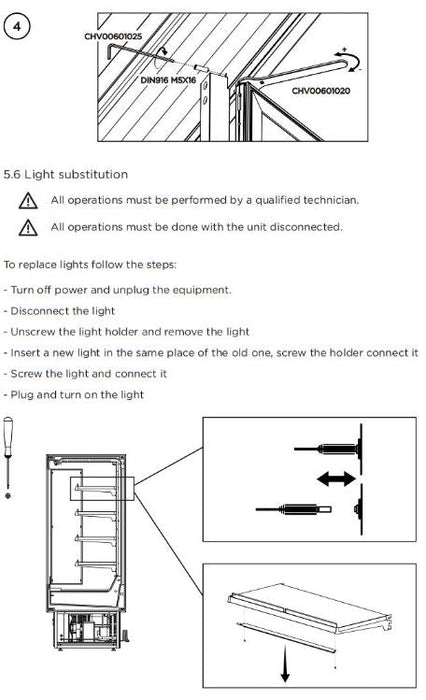 4

CHV00601025

DIN916 M5X16

CHV00601020

5.6 Light substitution

All operations must be performed by a qualified technician.

All operations must be done with the unit disconnected.

To replace lights follow the steps:

- Turn off power and unplug the equipment.
- Disconnect the light
- Unscrew the light holder and remove the light
- Insert a new light in the same place of the old one, screw the holder connect it
- Screw the light and connect it
- Plug and turn on the light