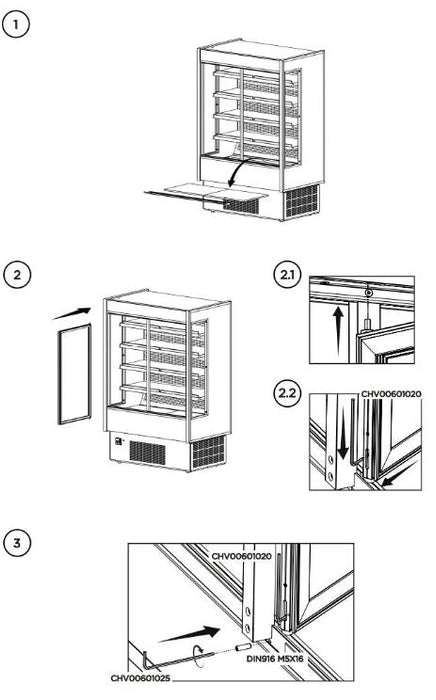 1

2

2.1

2.2

CHV00601020

3

CHV00601020

DIN916 M5X16

CHV00601025