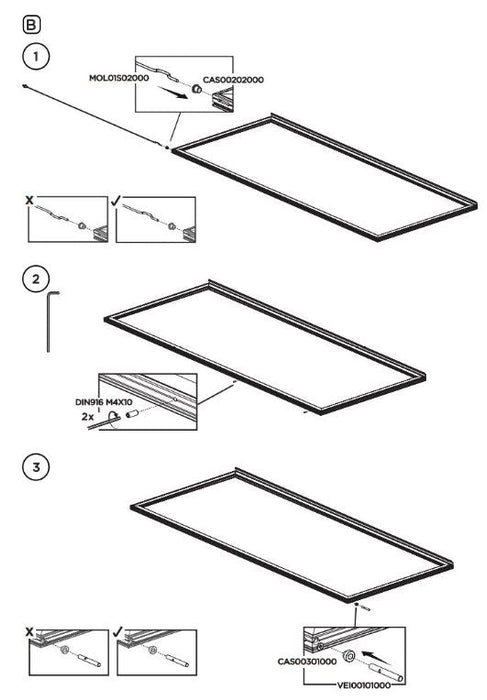 B

1

MOL01S02000

CAS00202000

X

✓

2

DIN916 M4X10

2x

3

X

✓

CAS00301000

VEI00101000