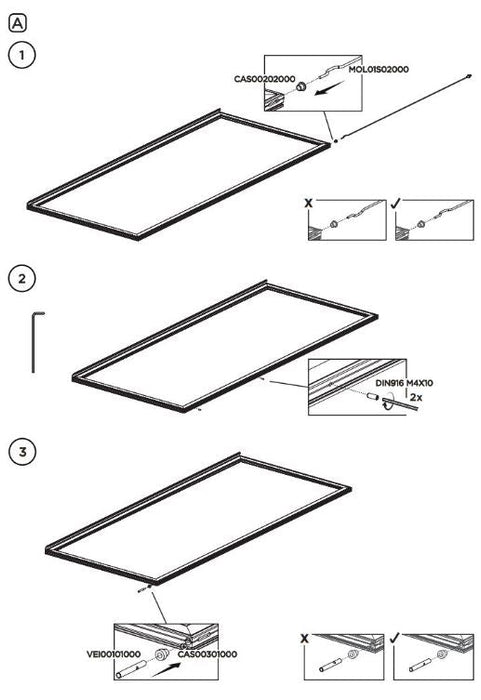 A

1

CAS00202000

MOL01S02000

X

✓

2

DIN916 M4X10

2x

3

VEI00101000

CAS00301000

X

✓