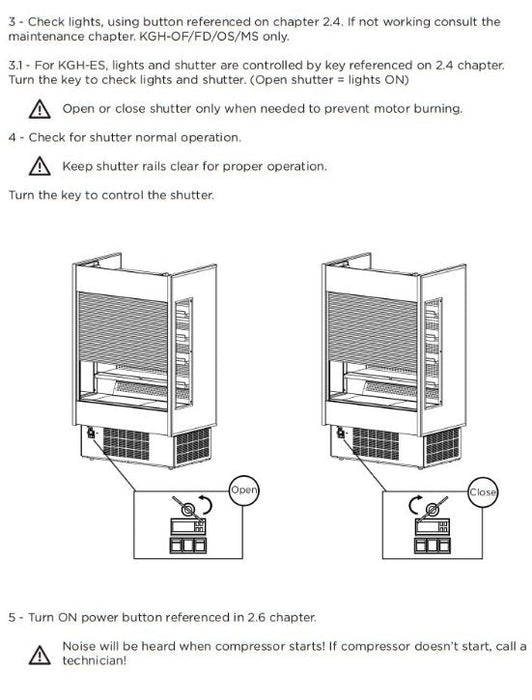 3 - Check lights, using button referenced on chapter 2.4. If not working consult the maintenance chapter. KGH-OF/FD/OS/MS only.

3.1 - For KGH-ES, lights and shutter are controlled by key referenced on 2.4 chapter. Turn the key to check lights and shutter. (Open shutter = lights ON)

Open or close shutter only when needed to prevent motor burning.

4 - Check for shutter normal operation.

Keep shutter rails clear for proper operation.

Turn the key to control the shutter.

Open

Close

5 - Turn ON power button referenced in 2.6 chapter.

Noise will be heard when compressor starts! If compressor doesn't start, call a technician!