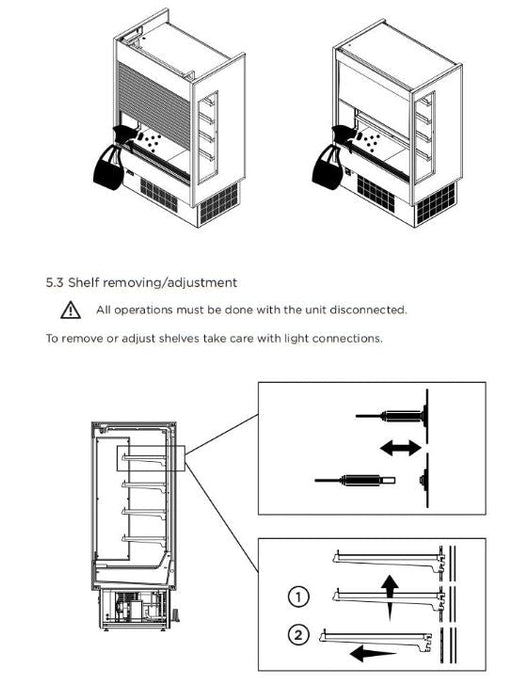 5.3 Shelf removing/adjustment

All operations must be done with the unit disconnected.

To remove or adjust shelves take care with light connections.

1

2