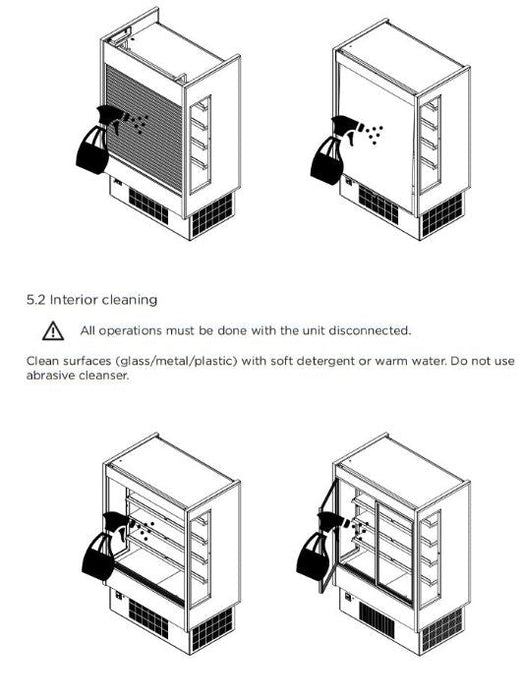 5.2 Interior cleaning

All operations must be done with the unit disconnected.

Clean surfaces (glass/metal/plastic) with soft detergent or warm water. Do not use abrasive cleanser.