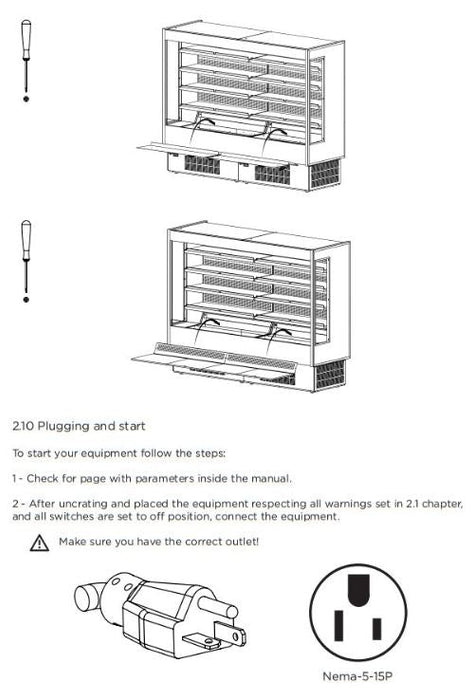 2.10 Plugging and start

To start your equipment follow the steps:

1 - Check for page with parameters inside the manual.

2 - After uncrating and placed the equipment respecting all warnings set in 2.1 chapter, and all switches are set to off position, connect the equipment.

Make sure you have the correct outlet!

Nema-5-15P