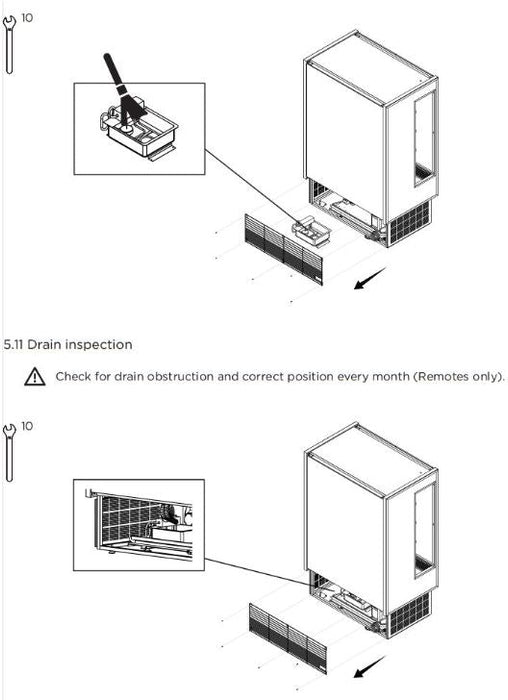 10

5.11 Drain inspection

Check for drain obstruction and correct position every month (Remotes only).

10