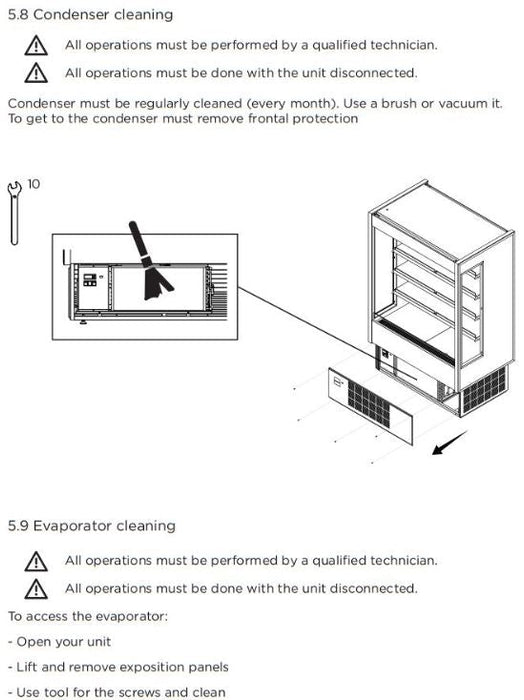 5.8 Condenser cleaning

All operations must be performed by a qualified technician.

All operations must be done with the unit disconnected.

Condenser must be regularly cleaned (every month). Use a brush or vacuum it. To get to the condenser must remove frontal protection

10

5.9 Evaporator cleaning

All operations must be performed by a qualified technician.

All operations must be done with the unit disconnected.

To access the evaporator:

- Open your unit

- Lift and remove exposition panels

- Use tool for the screws and clean