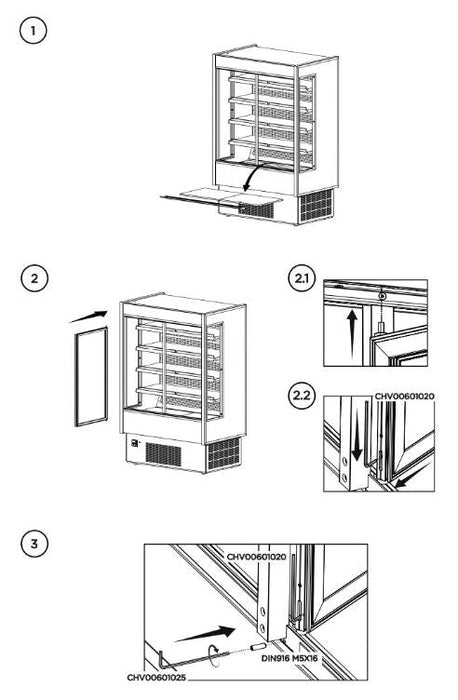 1

2

2.1

2.2

CHV00601020

3

CHV00601020

DIN916 M5X16

CHV00601025