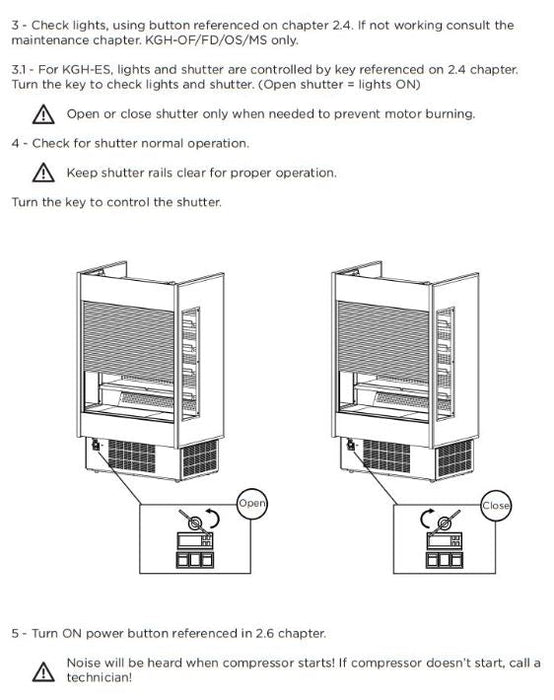 3 - Check lights, using button referenced on chapter 2.4. If not working consult the maintenance chapter. KGH-OF/FD/OS/MS only.

3.1 - For KGH-ES, lights and shutter are controlled by key referenced on 2.4 chapter. Turn the key to check lights and shutter. (Open shutter = lights ON)

Open or close shutter only when needed to prevent motor burning.

4 - Check for shutter normal operation.

Keep shutter rails clear for proper operation.

Turn the key to control the shutter.

Open

Close

5 - Turn ON power button referenced in 2.6 chapter.

Noise will be heard when compressor starts! If compressor doesn't start, call a technician!