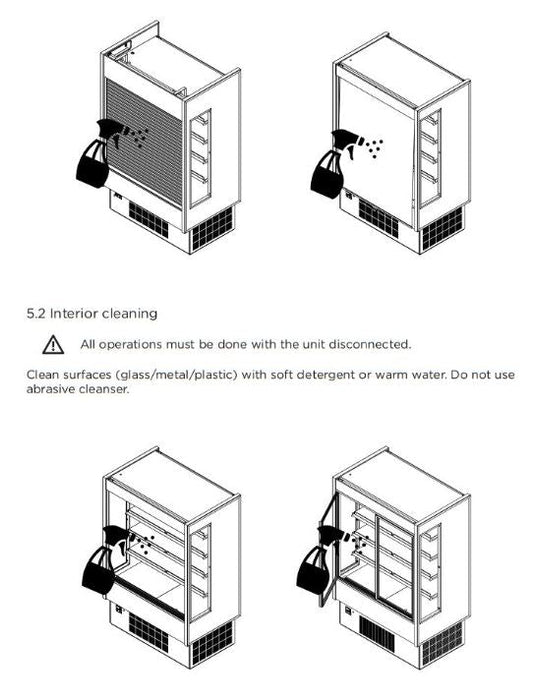 5.2 Interior cleaning

All operations must be done with the unit disconnected.

Clean surfaces (glass/metal/plastic) with soft detergent or warm water. Do not use abrasive cleanser.