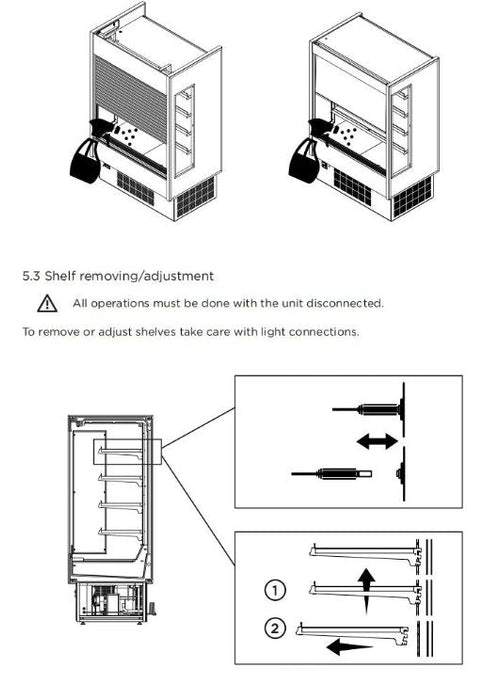 5.3 Shelf removing/adjustment

All operations must be done with the unit disconnected.

To remove or adjust shelves take care with light connections.

1

2