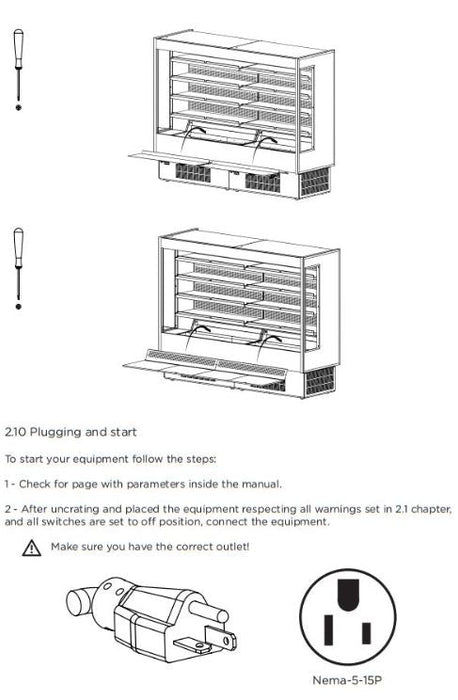 2.10 Plugging and start

To start your equipment follow the steps:

1 - Check for page with parameters inside the manual.

2 - After uncrating and placed the equipment respecting all warnings set in 2.1 chapter, and all switches are set to off position, connect the equipment.

Make sure you have the correct outlet!

Nema-5-15P