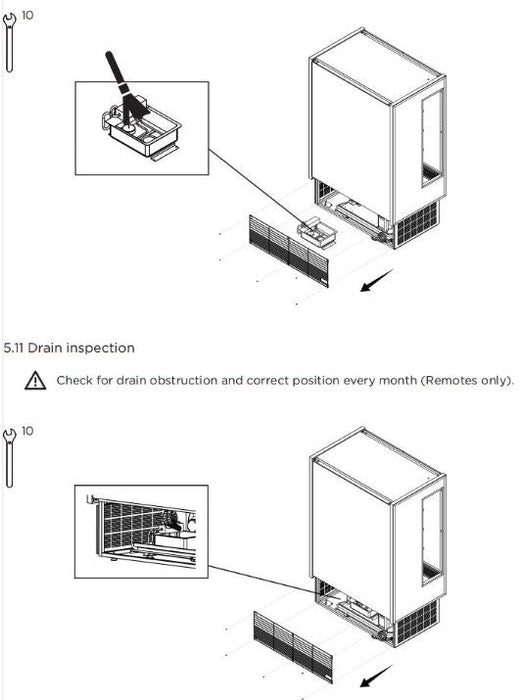 10

5.11 Drain inspection

Check for drain obstruction and correct position every month (Remotes only).

10