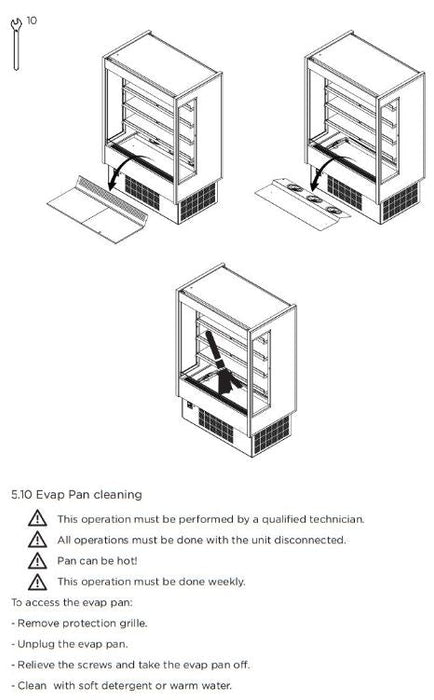 10

5.10 Evap Pan cleaning

This operation must be performed by a qualified technician.

All operations must be done with the unit disconnected.

Pan can be hot!

This operation must be done weekly.

To access the evap pan:

- Remove protection grille.

- Unplug the evap pan.

- Relieve the screws and take the evap pan off.

- Clean with soft detergent or warm water.