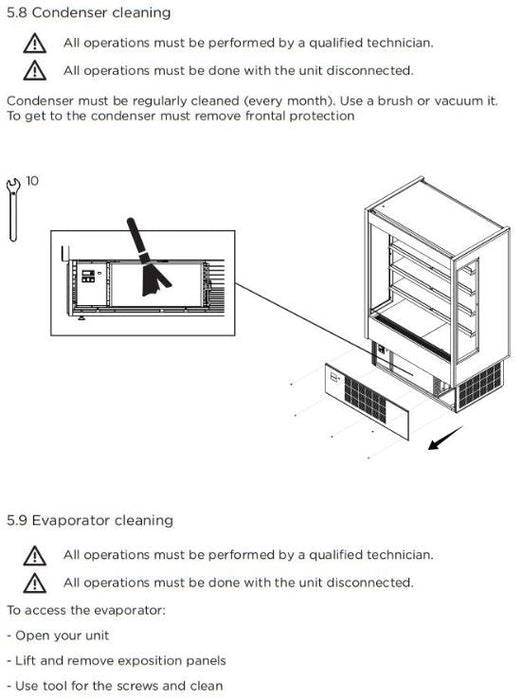 5.8 Condenser cleaning

All operations must be performed by a qualified technician.

All operations must be done with the unit disconnected.

Condenser must be regularly cleaned (every month). Use a brush or vacuum it. To get to the condenser must remove frontal protection

10

5.9 Evaporator cleaning

All operations must be performed by a qualified technician.

All operations must be done with the unit disconnected.

To access the evaporator:

- Open your unit

- Lift and remove exposition panels

- Use tool for the screws and clean