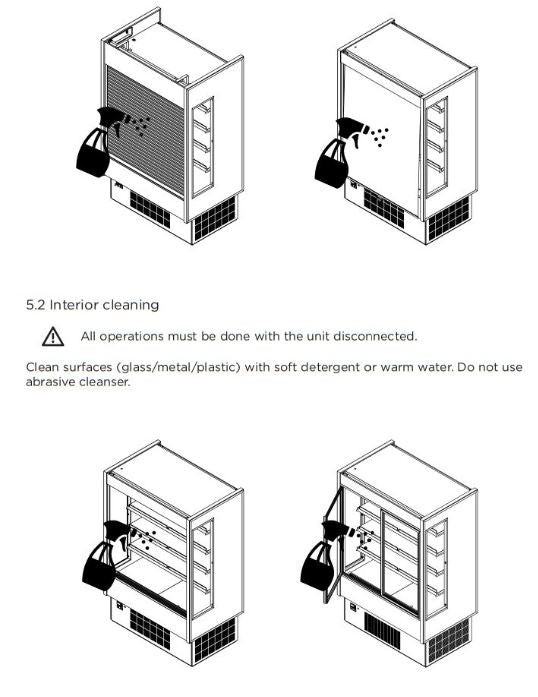 5.2 Interior cleaning

All operations must be done with the unit disconnected.

Clean surfaces (glass/metal/plastic) with soft detergent or warm water. Do not use abrasive cleanser.