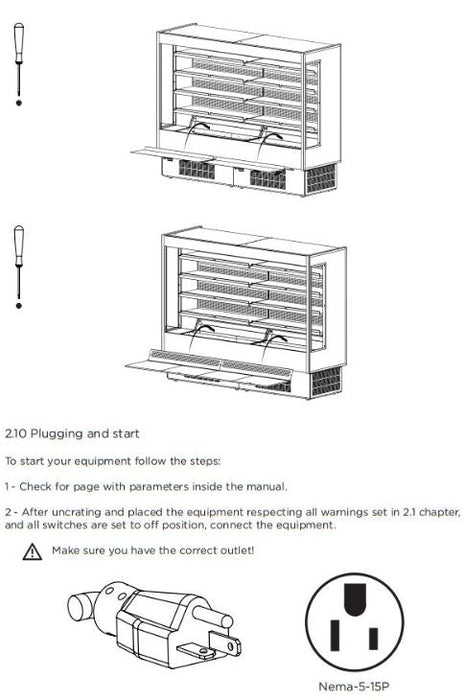 2.10 Plugging and start

To start your equipment follow the steps:

1 - Check for page with parameters inside the manual.

2 - After uncrating and placed the equipment respecting all warnings set in 2.1 chapter, and all switches are set to off position, connect the equipment.

Make sure you have the correct outlet!

Nema-5-15P