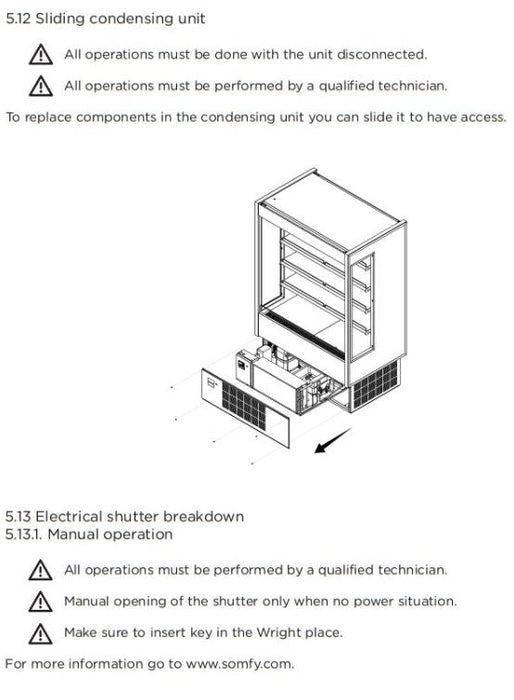 5.12 Sliding condensing unit

All operations must be done with the unit disconnected.

All operations must be performed by a qualified technician.

To replace components in the condensing unit you can slide it to have access.

5.13 Electrical shutter breakdown
5.13.1. Manual operation

All operations must be performed by a qualified technician.

Manual opening of the shutter only when no power situation.

Make sure to insert key in the Wright place.

For more information go to www.somfy.com.