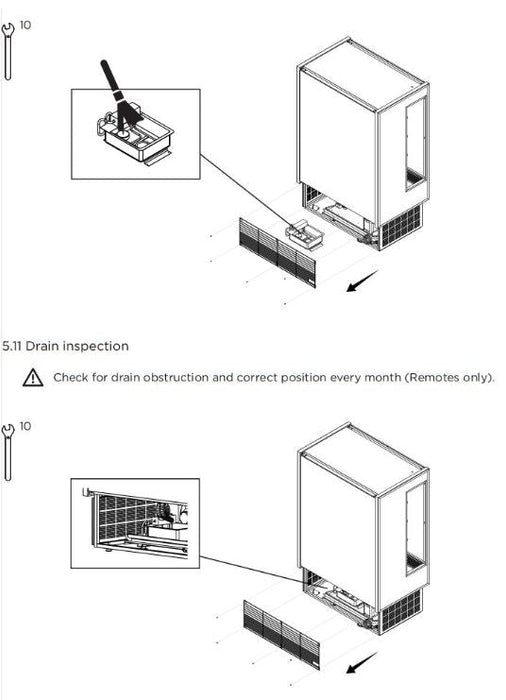 10

5.11 Drain inspection

Check for drain obstruction and correct position every month (Remotes only).

10