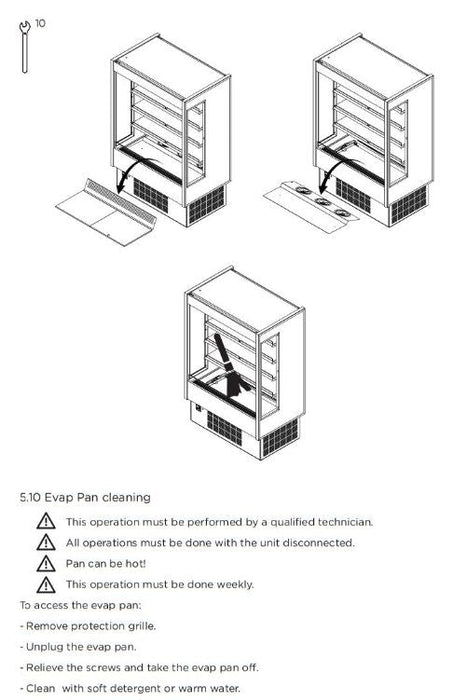 10

5.10 Evap Pan cleaning

This operation must be performed by a qualified technician.

All operations must be done with the unit disconnected.

Pan can be hot!

This operation must be done weekly.

To access the evap pan:

- Remove protection grille.

- Unplug the evap pan.

- Relieve the screws and take the evap pan off.

- Clean with soft detergent or warm water.