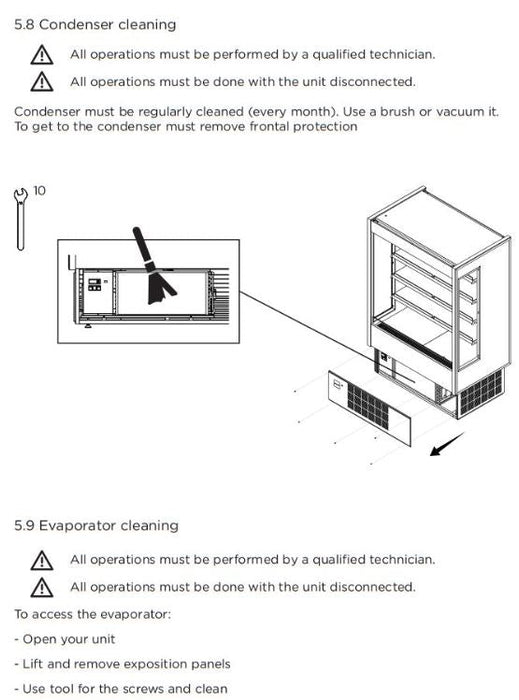 5.8 Condenser cleaning

All operations must be performed by a qualified technician.

All operations must be done with the unit disconnected.

Condenser must be regularly cleaned (every month). Use a brush or vacuum it. To get to the condenser must remove frontal protection

10

5.9 Evaporator cleaning

All operations must be performed by a qualified technician.

All operations must be done with the unit disconnected.

To access the evaporator:

- Open your unit

- Lift and remove exposition panels

- Use tool for the screws and clean