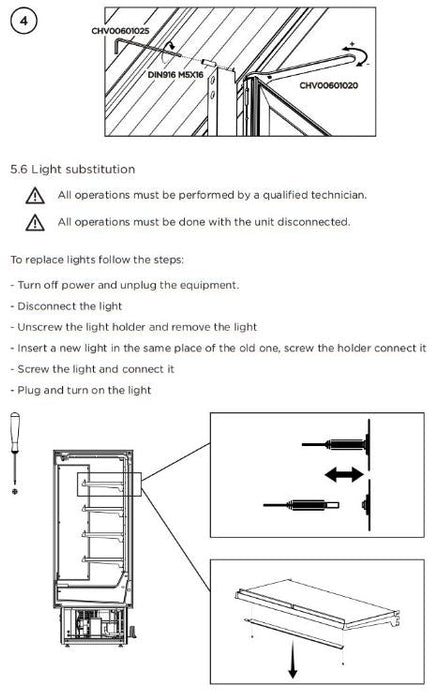 4

CHV00601025

DIN916 M5X16

CHV00601020

+

-

5.6 Light substitution

All operations must be performed by a qualified technician.

All operations must be done with the unit disconnected.

To replace lights follow the steps:

- Turn off power and unplug the equipment.

- Disconnect the light

- Unscrew the light holder and remove the light

- Insert a new light in the same place of the old one, screw the holder connect it

- Screw the light and connect it

- Plug and turn on the light