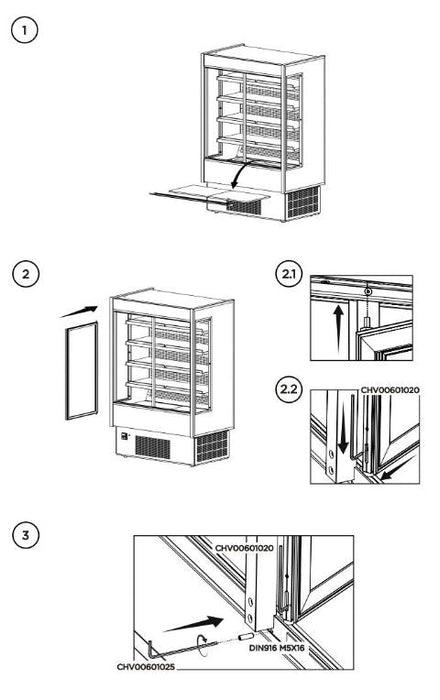 1

2

2.1

2.2

CHV00601020

3

CHV00601020

DIN916 M5X16

CHV00601025