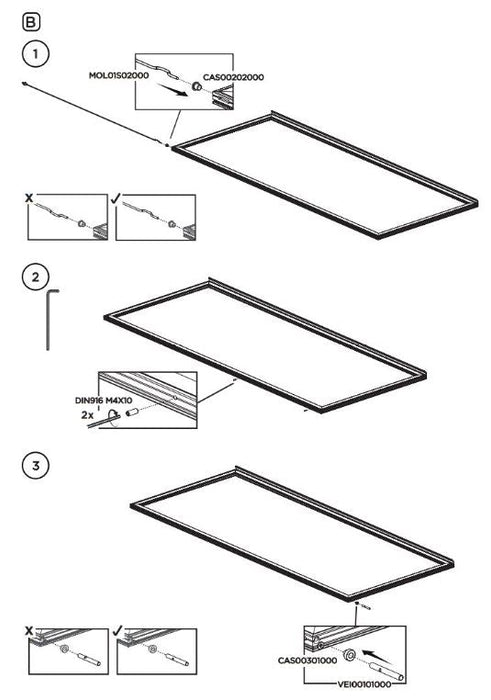 B

1

MOL01S02000

CAS00202000

X

✓

2

DIN916 M4X10

2x

3

X

✓

CAS00301000

VEI00101000