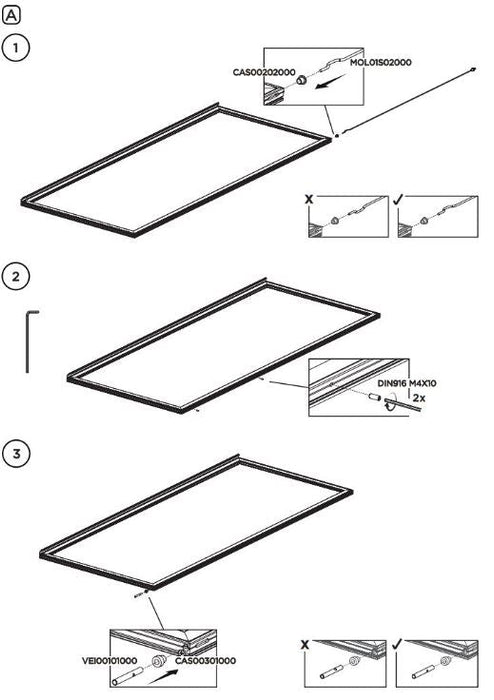 A

1

CAS00202000

MOL01S02000

X

✓

2

DIN916 M4X10

2x

3

VEI00101000

CAS00301000

X

✓