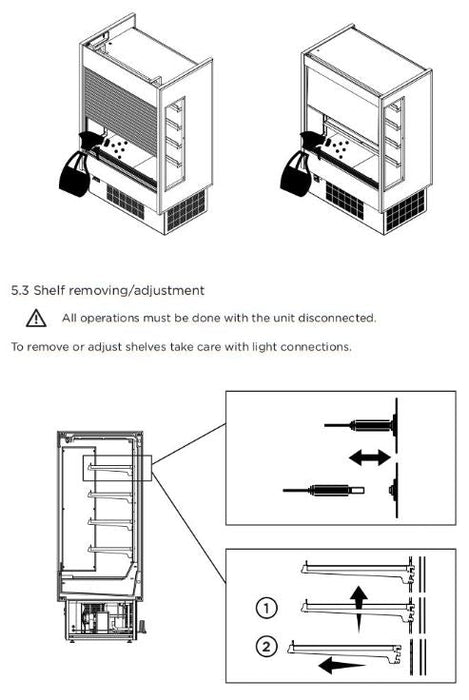 5.3 Shelf removing/adjustment

All operations must be done with the unit disconnected.

To remove or adjust shelves take care with light connections.

1

2