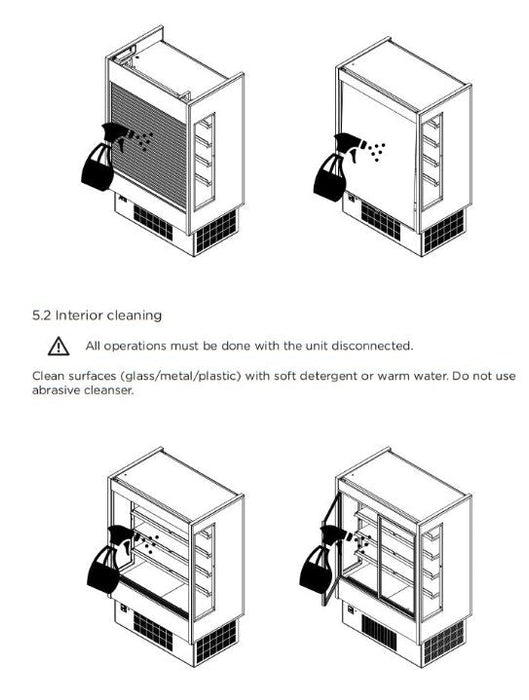 5.2 Interior cleaning

All operations must be done with the unit disconnected.

Clean surfaces (glass/metal/plastic) with soft detergent or warm water. Do not use abrasive cleanser.