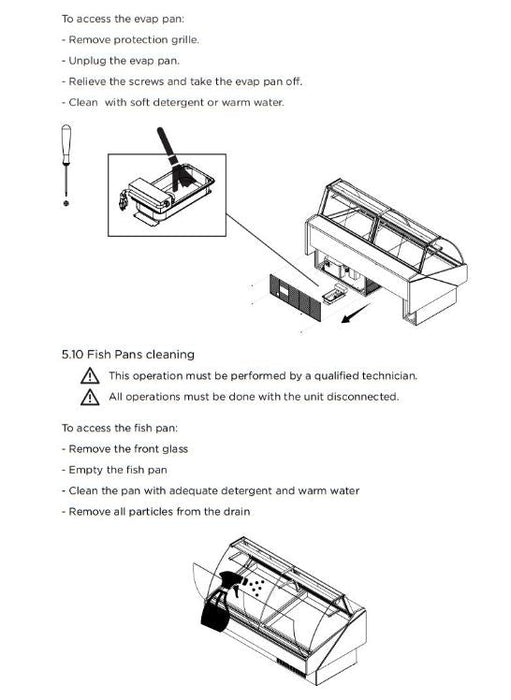 To access the evap pan:

- Remove protection grille.

- Unplug the evap pan.

- Relieve the screws and take the evap pan off.

- Clean  with soft detergent or warm water.

5.10 Fish Pans cleaning

This operation must be performed by a qualified technician.

All operations must be done with the unit disconnected.

To access the fish pan:

- Remove the front glass

- Empty the fish pan

- Clean the pan with adequate detergent and warm water

- Remove all particles from the drain