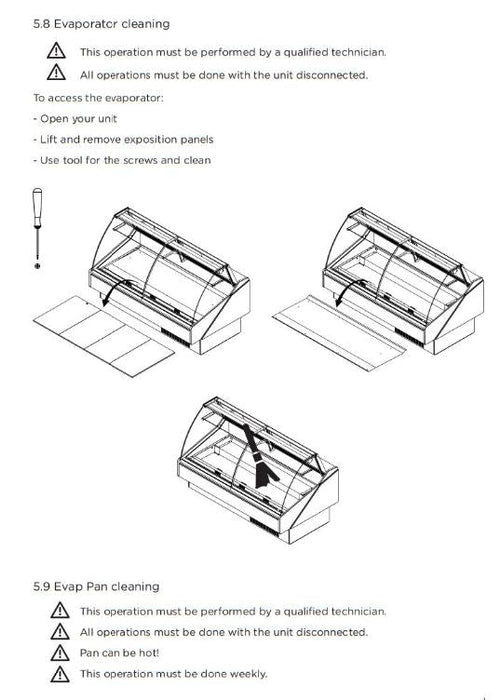 5.8 Evaporator cleaning

This operation must be performed by a qualified technician.

All operations must be done with the unit disconnected.

To access the evaporator:

- Open your unit

- Lift and remove exposition panels

- Use tool for the screws and clean

5.9 Evap Pan cleaning

This operation must be performed by a qualified technician.

All operations must be done with the unit disconnected.

Pan can be hot!

This operation must be done weekly.