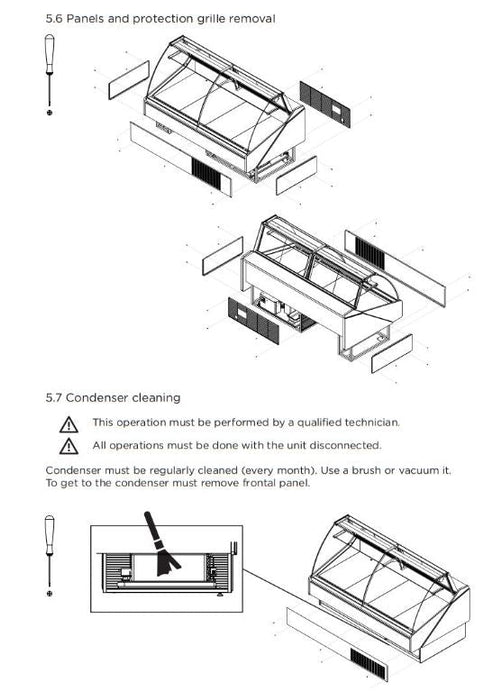 5.6 Panels and protection grille removal

5.7 Condenser cleaning

This operation must be performed by a qualified technician.

All operations must be done with the unit disconnected.

Condenser must be regularly cleaned (every month). Use a brush or vacuum it. To get to the condenser must remove frontal panel.