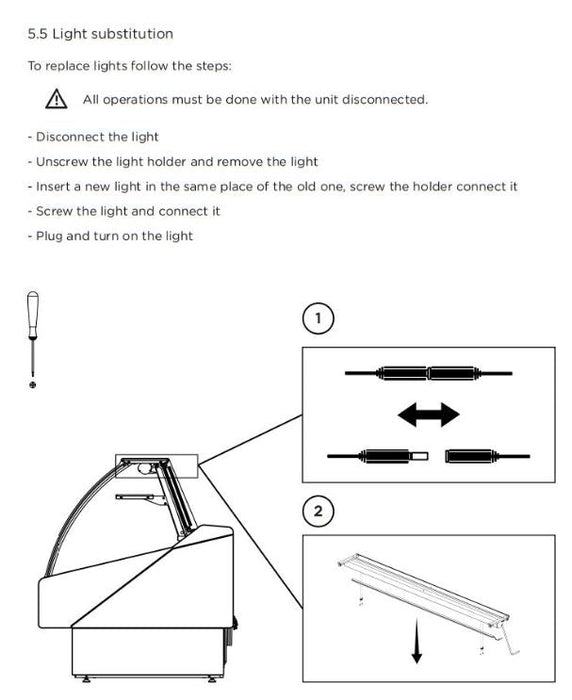 5.5 Light substitution

To replace lights follow the steps:

All operations must be done with the unit disconnected.

- Disconnect the light

- Unscrew the light holder and remove the light

- Insert a new light in the same place of the old one, screw the holder connect it

- Screw the light and connect it

- Plug and turn on the light

1

2