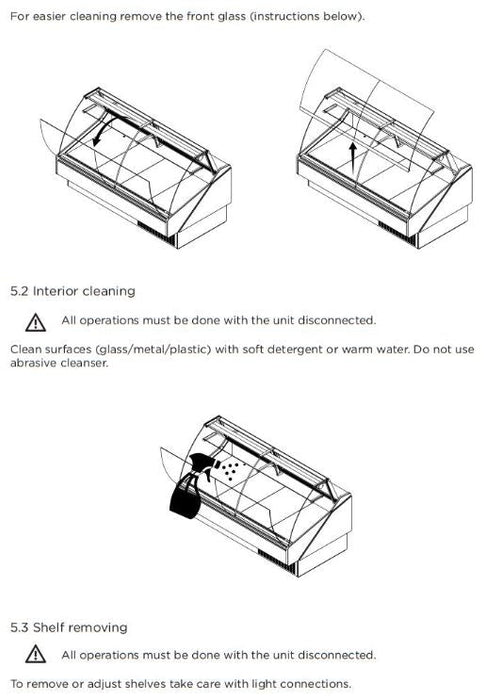 For easier cleaning remove the front glass (instructions below).

5.2 Interior cleaning

All operations must be done with the unit disconnected.

Clean surfaces (glass/metal/plastic) with soft detergent or warm water. Do not use abrasive cleanser.

5.3 Shelf removing

All operations must be done with the unit disconnected.

To remove or adjust shelves take care with light connections.