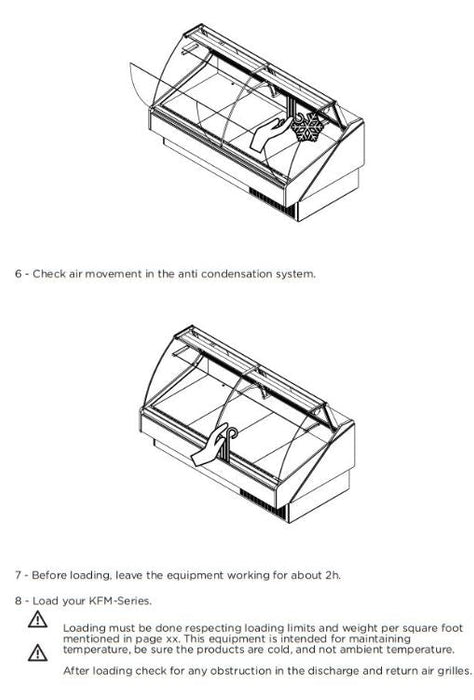 6 - Check air movement in the anti condensation system.

7 - Before loading, leave the equipment working for about 2h.

8 - Load your KFM-Series.

Loading must be done respecting loading limits and weight per square foot mentioned in page xx. This equipment is intended for maintaining temperature, be sure the products are cold, and not ambient temperature.

After loading check for any obstruction in the discharge and return air grilles.