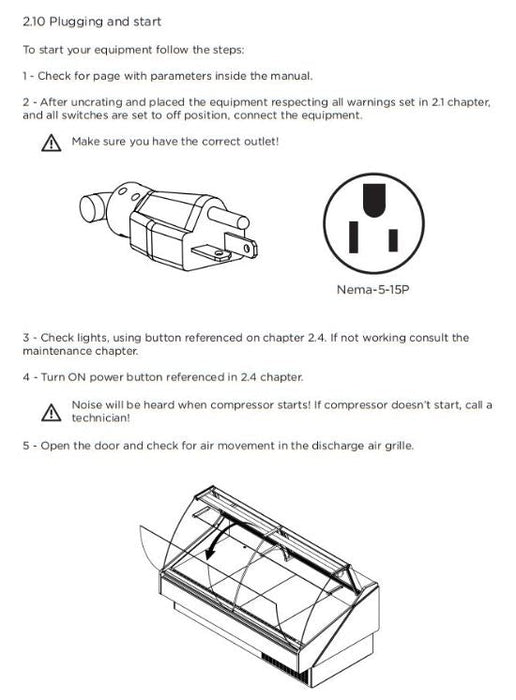 2.10 Plugging and start

To start your equipment follow the steps:

1 - Check for page with parameters inside the manual.

2 - After uncrating and placed the equipment respecting all warnings set in 2.1 chapter, and all switches are set to off position, connect the equipment.

Make sure you have the correct outlet!

Nema-5-15P

3 - Check lights, using button referenced on chapter 2.4. If not working consult the maintenance chapter.

4 - Turn ON power button referenced in 2.4 chapter.

Noise will be heard when compressor starts! If compressor doesn't start, call a technician!

5 - Open the door and check for air movement in the discharge air grille.