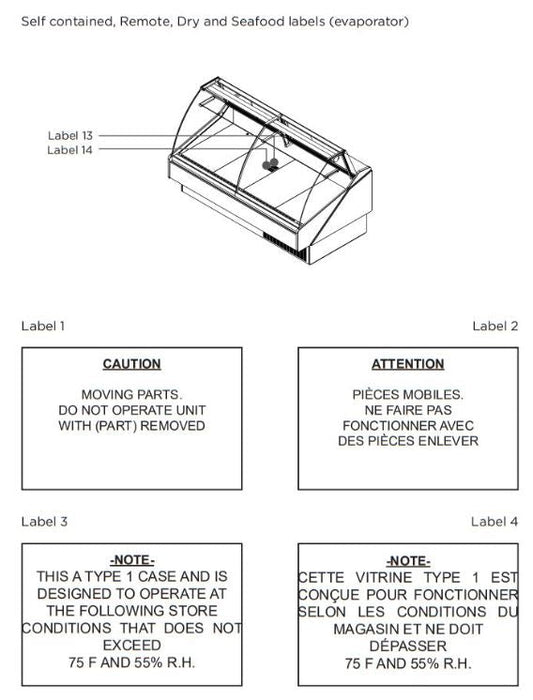 Self contained, Remote, Dry and Seafood labels (evaporator)

Label 13
Label 14

Label 1

CAUTION

MOVING PARTS.
DO NOT OPERATE UNIT WITH (PART) REMOVED

Label 2

ATTENTION

PIÈCES MOBILES.
NE FAIRE PAS FONCTIONNER AVEC DES PIÈCES ENLEVER

Label 3

-NOTE-
THIS A TYPE 1 CASE AND IS DESIGNED TO OPERATE AT THE FOLLOWING STORE CONDITIONS THAT DOES NOT EXCEED
75 F AND 55% R.H.

Label 4

-NOTE-
CETTE VITRINE TYPE 1 EST CONÇUE POUR FONCTIONNER SELON LES CONDITIONS DU MAGASIN ET NE DOIT DÉPASSER
75 F AND 55% R.H.