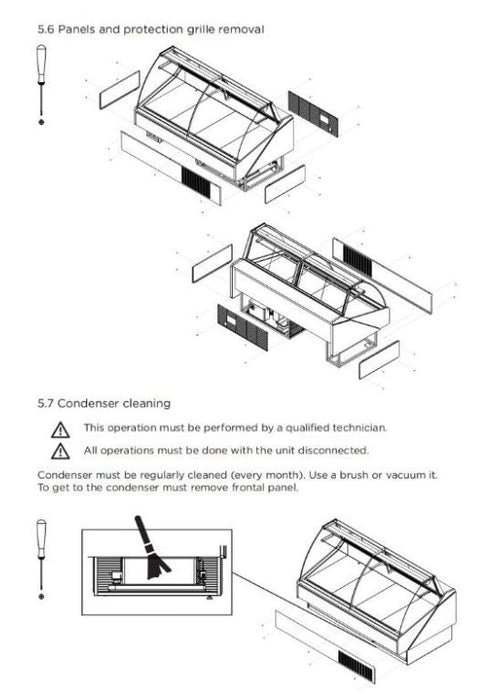 5.6 Panels and protection grille removal

5.7 Condenser cleaning

This operation must be performed by a qualified technician.

All operations must be done with the unit disconnected.

Condenser must be regularly cleaned (every month). Use a brush or vacuum it. To get to the condenser must remove frontal panel.