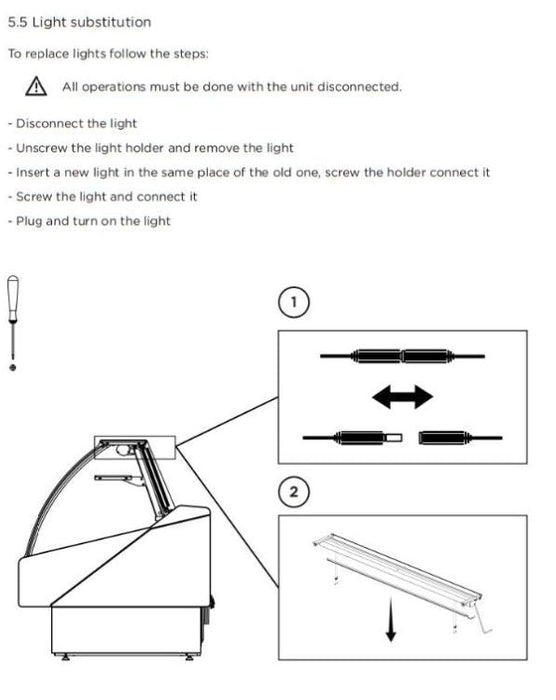 5.5 Light substitution

To replace lights follow the steps:

All operations must be done with the unit disconnected.

- Disconnect the light
- Unscrew the light holder and remove the light
- Insert a new light in the same place of the old one, screw the holder connect it
- Screw the light and connect it
- Plug and turn on the light

1

2