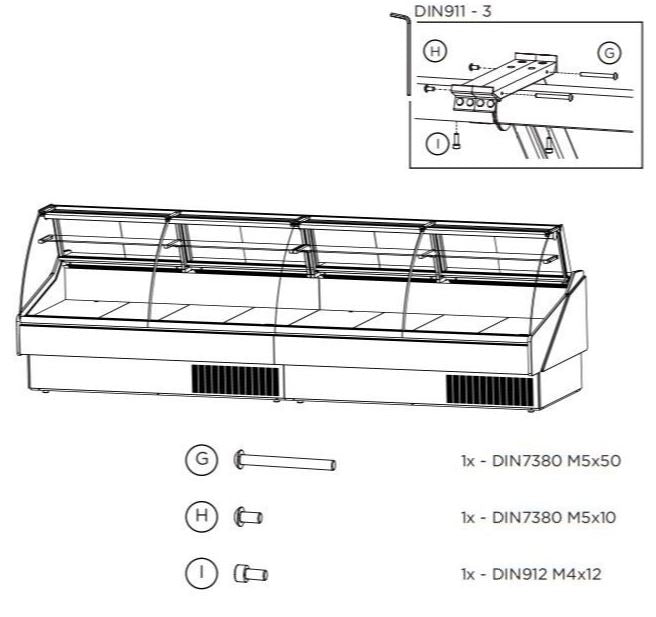 DIN911 - 3

H

G

I

G 1x - DIN7380 M5x50

H 1x - DIN7380 M5x10

I 1x - DIN912 M4x12