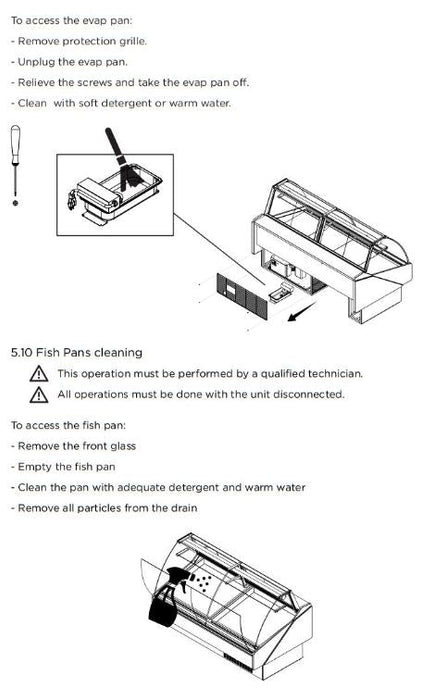 To access the evap pan:

- Remove protection grille.

- Unplug the evap pan.

- Relieve the screws and take the evap pan off.

- Clean with soft detergent or warm water.

5.10 Fish Pans cleaning

This operation must be performed by a qualified technician.

All operations must be done with the unit disconnected.

To access the fish pan:

- Remove the front glass

- Empty the fish pan

- Clean the pan with adequate detergent and warm water

- Remove all particles from the drain