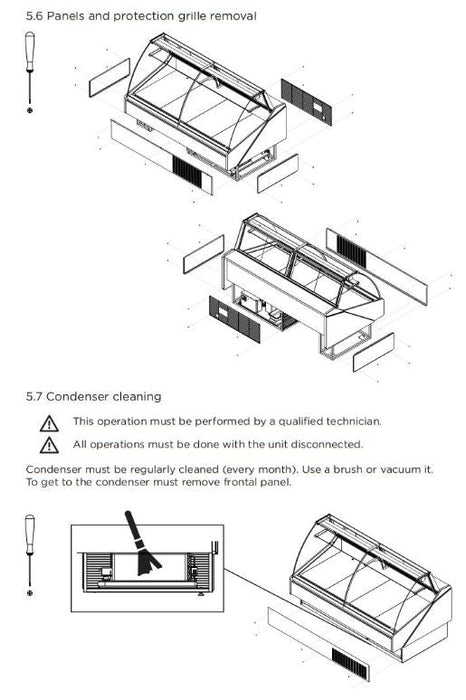 5.6 Panels and protection grille removal

5.7 Condenser cleaning

This operation must be performed by a qualified technician.

All operations must be done with the unit disconnected.

Condenser must be regularly cleaned (every month). Use a brush or vacuum it. To get to the condenser must remove frontal panel.