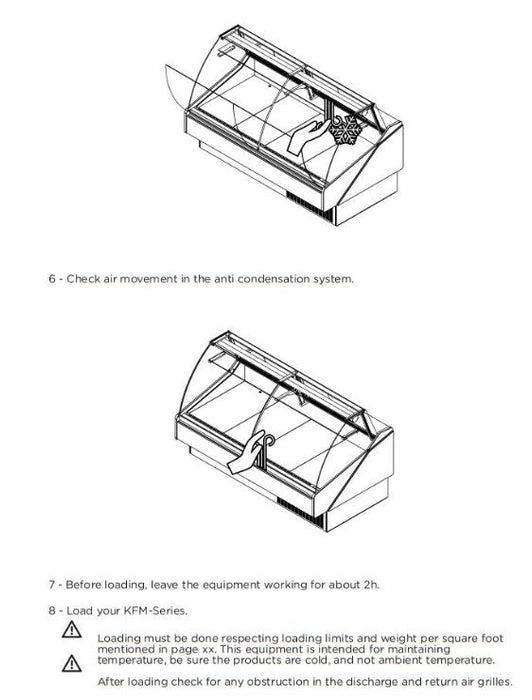 6 - Check air movement in the anti condensation system.

7 - Before loading, leave the equipment working for about 2h.

8 - Load your KFM-Series.

Loading must be done respecting loading limits and weight per square foot mentioned in page xx. This equipment is intended for maintaining temperature, be sure the products are cold, and not ambient temperature.

After loading check for any obstruction in the discharge and return air grilles.