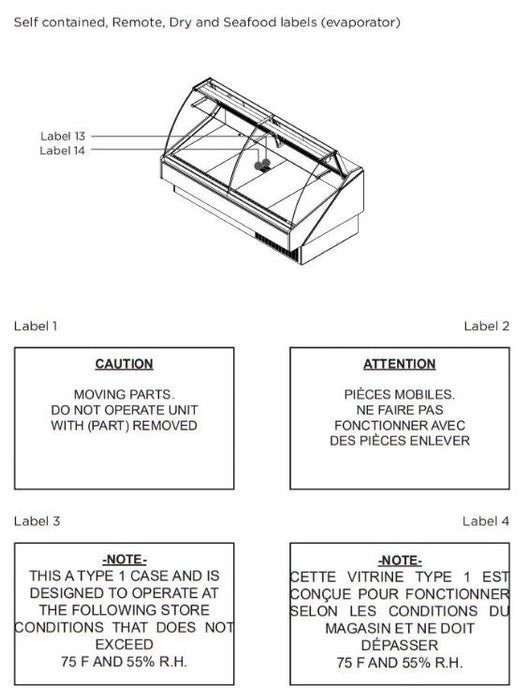 Self contained, Remote, Dry and Seafood labels (evaporator)

Label 13
Label 14

Label 1

CAUTION

MOVING PARTS.
DO NOT OPERATE UNIT
WITH (PART) REMOVED

Label 2

ATTENTION

PIÈCES MOBILES.
NE FAIRE PAS
FONCTIONNER AVEC
DES PIÈCES ENLEVER

Label 3

-NOTE-
THIS A TYPE 1 CASE AND IS DESIGNED TO OPERATE AT THE FOLLOWING STORE CONDITIONS THAT DOES NOT EXCEED
75 F AND 55% R.H.

Label 4

-NOTE-
CETTE VITRINE TYPE 1 EST CONÇUE POUR FONCTIONNER SELON LES CONDITIONS DU MAGASIN ET NE DOIT DÉPASSER
75 F AND 55% R.H.