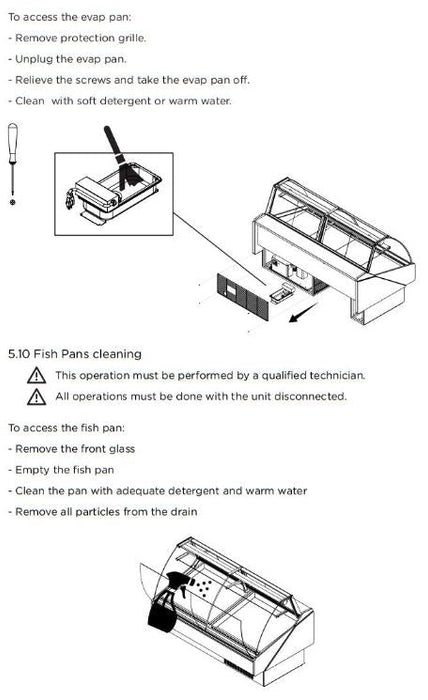 To access the evap pan:

- Remove protection grille.

- Unplug the evap pan.

- Relieve the screws and take the evap pan off.

- Clean with soft detergent or warm water.

5.10 Fish Pans cleaning

This operation must be performed by a qualified technician.

All operations must be done with the unit disconnected.

To access the fish pan:

- Remove the front glass

- Empty the fish pan

- Clean the pan with adequate detergent and warm water

- Remove all particles from the drain