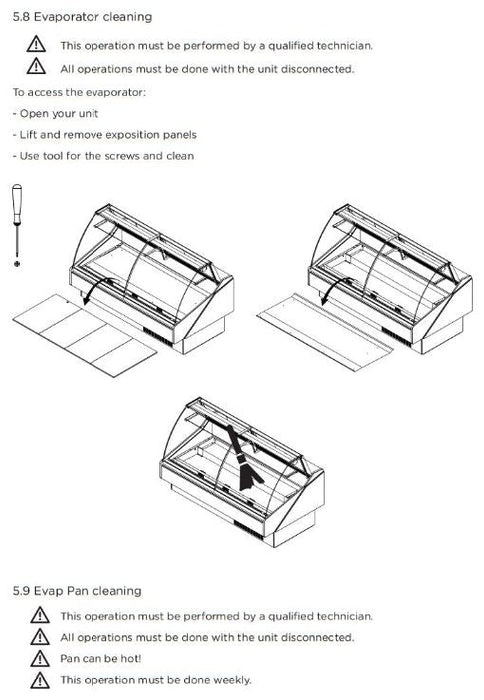 5.8 Evaporator cleaning

This operation must be performed by a qualified technician.

All operations must be done with the unit disconnected.

To access the evaporator:

- Open your unit

- Lift and remove exposition panels

- Use tool for the screws and clean

5.9 Evap Pan cleaning

This operation must be performed by a qualified technician.

All operations must be done with the unit disconnected.

Pan can be hot!

This operation must be done weekly.