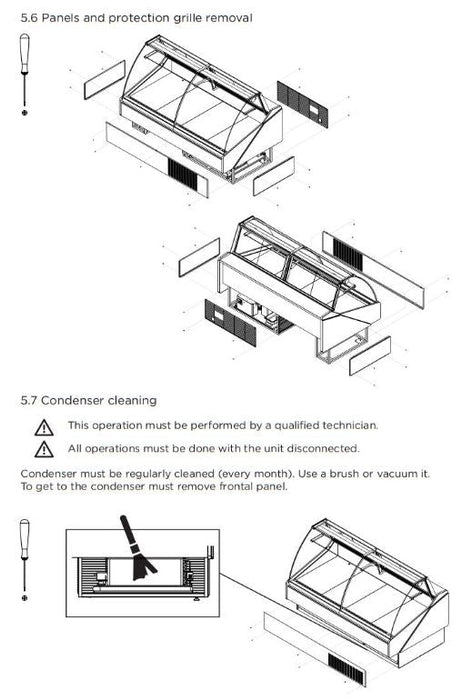 5.6 Panels and protection grille removal

5.7 Condenser cleaning

This operation must be performed by a qualified technician.

All operations must be done with the unit disconnected.

Condenser must be regularly cleaned (every month). Use a brush or vacuum it. To get to the condenser must remove frontal panel.