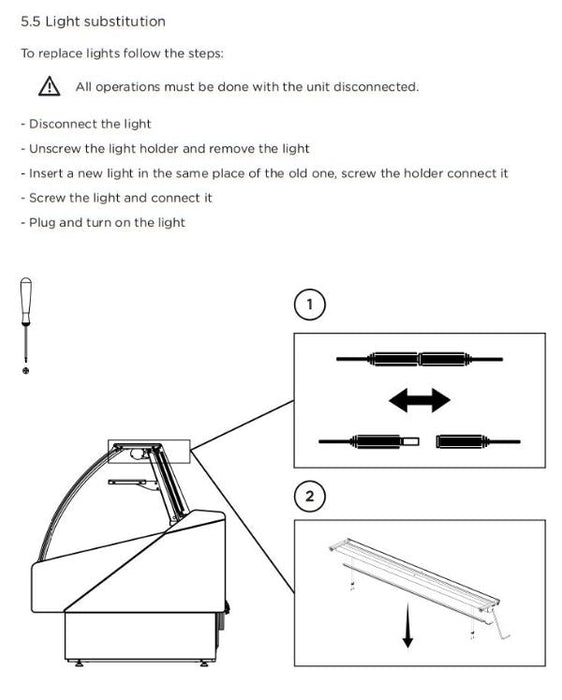 5.5 Light substitution

To replace lights follow the steps:

All operations must be done with the unit disconnected.

- Disconnect the light
- Unscrew the light holder and remove the light
- Insert a new light in the same place of the old one, screw the holder connect it
- Screw the light and connect it
- Plug and turn on the light

1

2